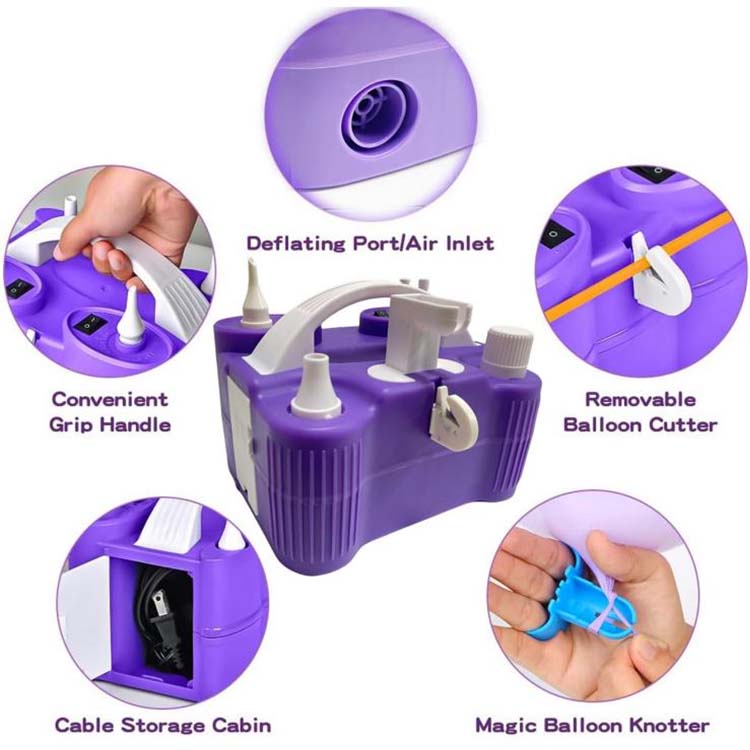 Deflating Port/Air Inlet

Convenient Grip Handle

Removable Balloon Cutter

Cable Storage Cabin

Magic Balloon Knotter